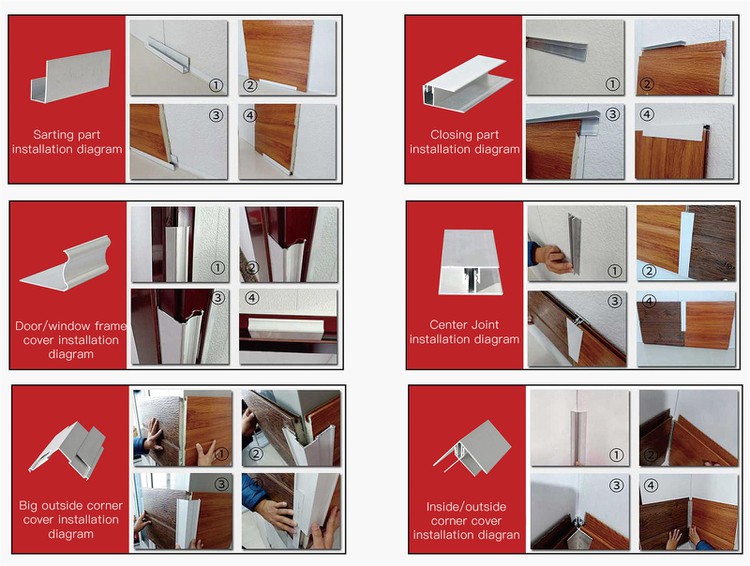 Sarting part installation diagram

①
②
③
④

Closing part installation diagram

①
②
③
④

Door/window frame cover installation diagram

①
②
③
④

Center Joint installation diagram

①
②
③
④

Big outside corner cover installation diagram

①
②
③
④

Inside/outside corner cover installation diagran

①
②
③
④